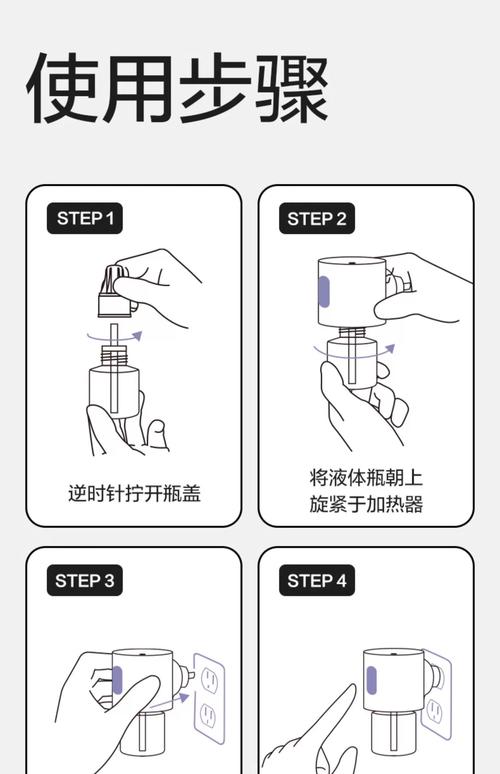 使用步骤

STEP 1

逆时针拧开瓶盖

STEP 2

将液体瓶朝上
旋紧于加热器

STEP 3

STEP 4